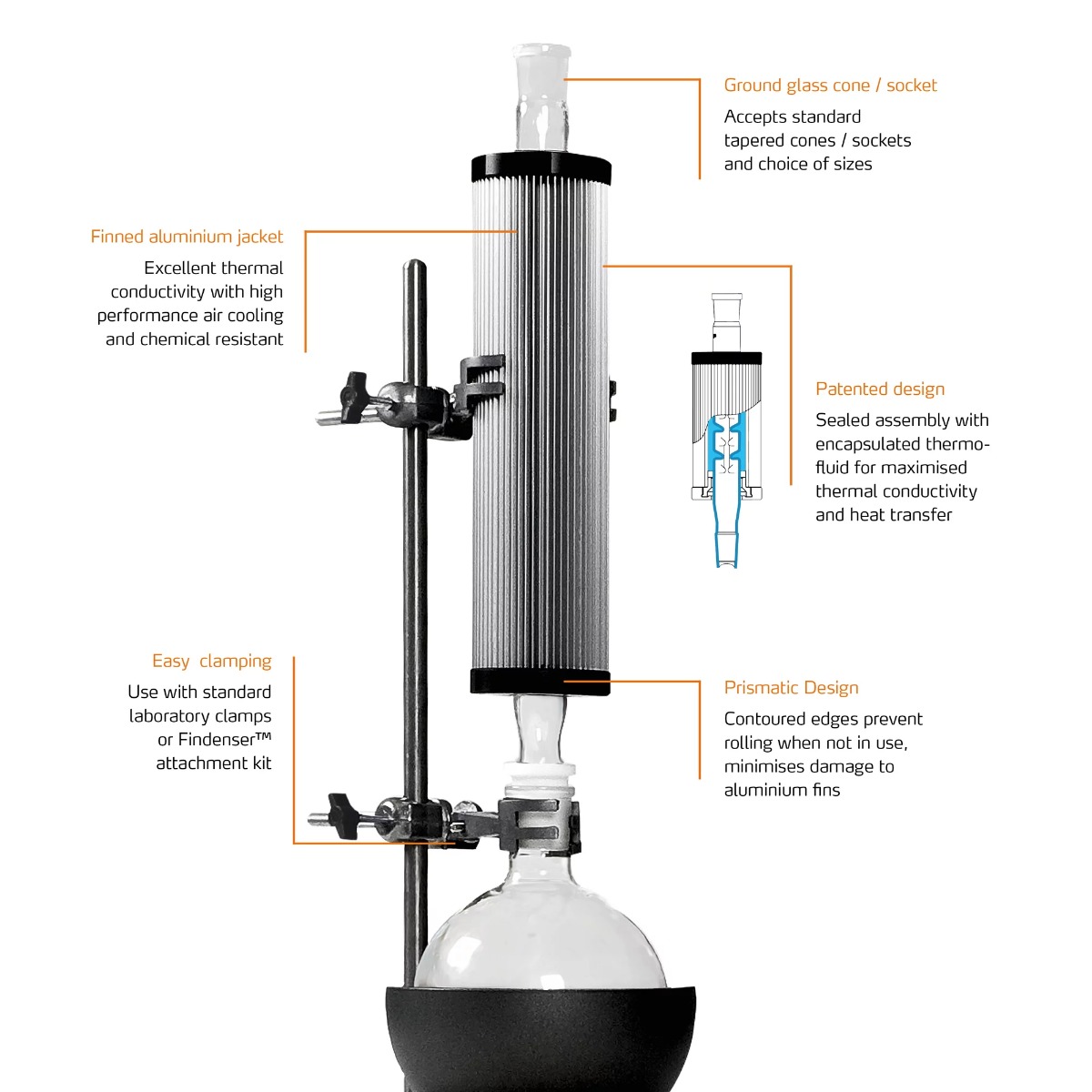 Ground glass cone / socket

Accepts standard tapered cones / sockets and choice of sizes

Finned aluminium jacket

Excellent thermal conductivity with high performance air cooling and chemical resistant

Patented design

Sealed assembly with encapsulated thermo-fluid for maximised thermal conductivity and heat transfer

Easy clamping

Use with standard laboratory clamps or Findenser™ attachment kit

Prismatic Design

Contoured edges prevent rolling when not in use, minimises damage to aluminium fins