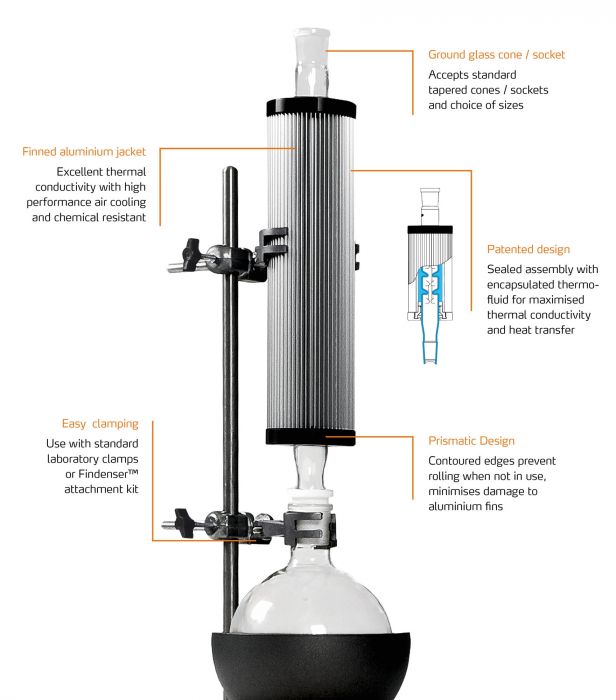 Ground glass cone / socket

Accepts standard tapered cones / sockets and choice of sizes

Finned aluminium jacket

Excellent thermal conductivity with high performance air cooling and chemical resistant

Patented design

Sealed assembly with encapsulated thermofluid for maximised thermal conductivity and heat transfer

Easy clamping

Use with standard laboratory clamps or Findenser™ attachment kit

Prismatic Design

Contoured edges prevent rolling when not in use, minimises damage to aluminium fins